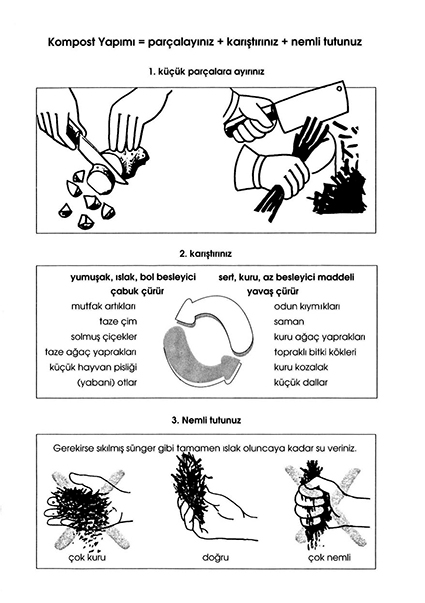 Kompost Yapımı = parçalayınız + karıştırınız + nemli tutunuz

1. küçük parçalara ayırınız

2. karıştırınız

yumuşak, ıslak, bol besleyici
çabuk çürür

mutfak artıkları
taze çim
solmuş çiçekler
taze ağaç yaprakları
küçük hayvan pisliği
(yabani) otlar

sert, kuru, az besleyici maddeli
yavaş çürür

odun kıymıkları
saman
kuru ağaç yaprakları
topraklı bitki kökleri
kuru kozalak
küçük dallar

3. Nemli tutunuz

Gerekirse sıkılmış sünger gibi tamamen ıslak oluncaya kadar su veriniz.

çok kuru

doğru

çok nemli